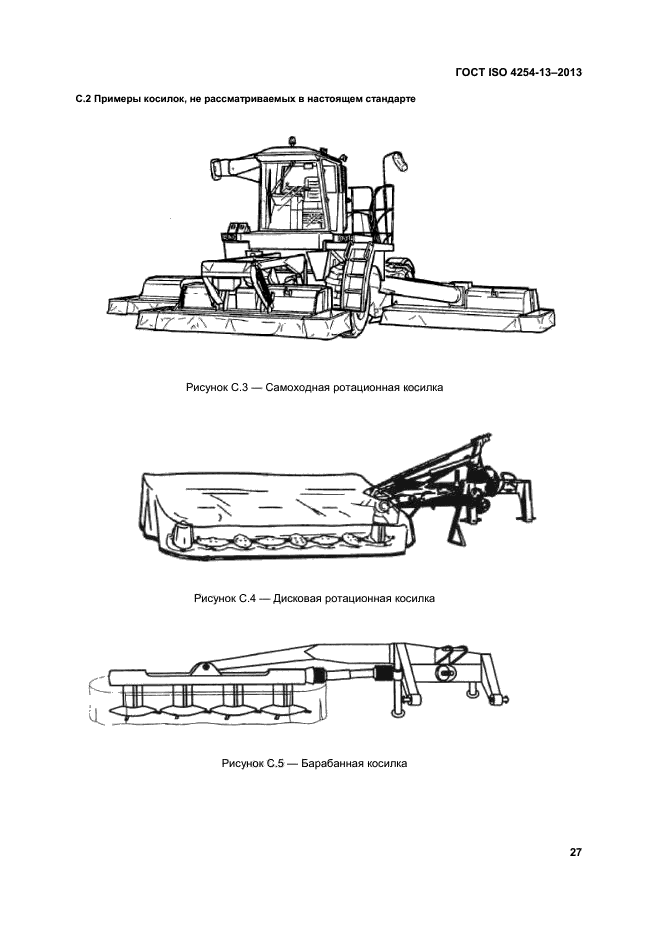 ГОСТ ISO 4254-13–2013

С.2 Примеры косилок, не рассматриваемых в настоящем стандарте

Рисунок С.3 — Самоходная ротационная косилка

Рисунок С.4 — Дисковая ротационная косилка

Рисунок С.5 — Барабанная косилка

27